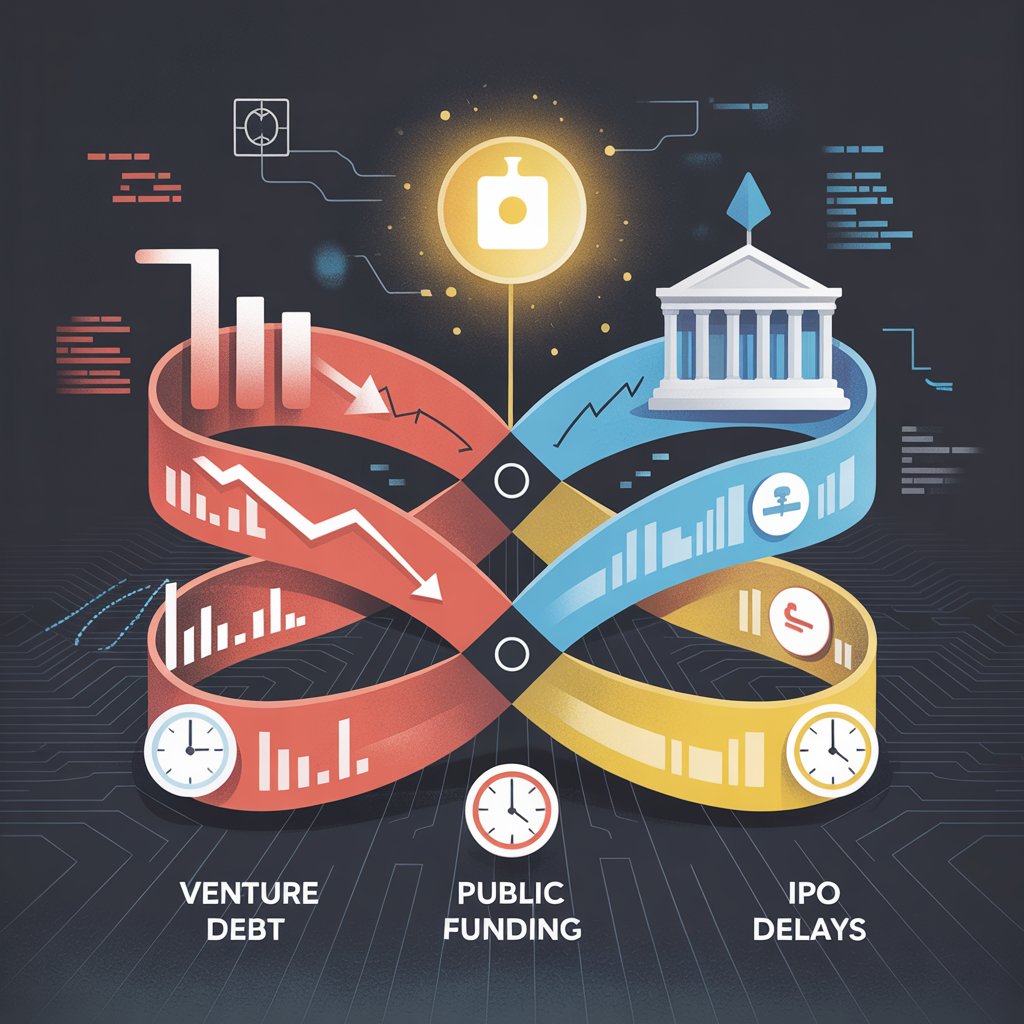 VENTURE DEBT

PUBLIC FUNDING

IPO DELAYS